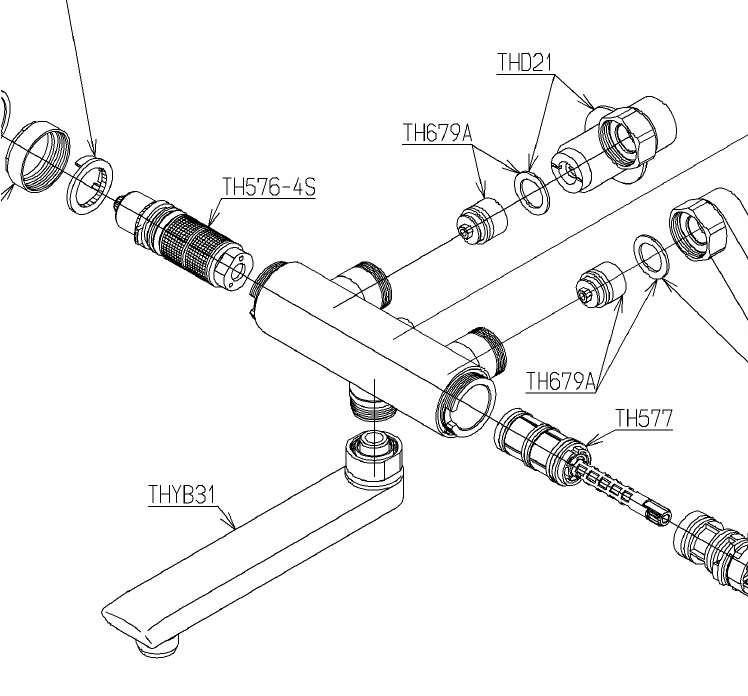 THD21

TH679A

TH576-4S

TH679A

TH577

THYB31